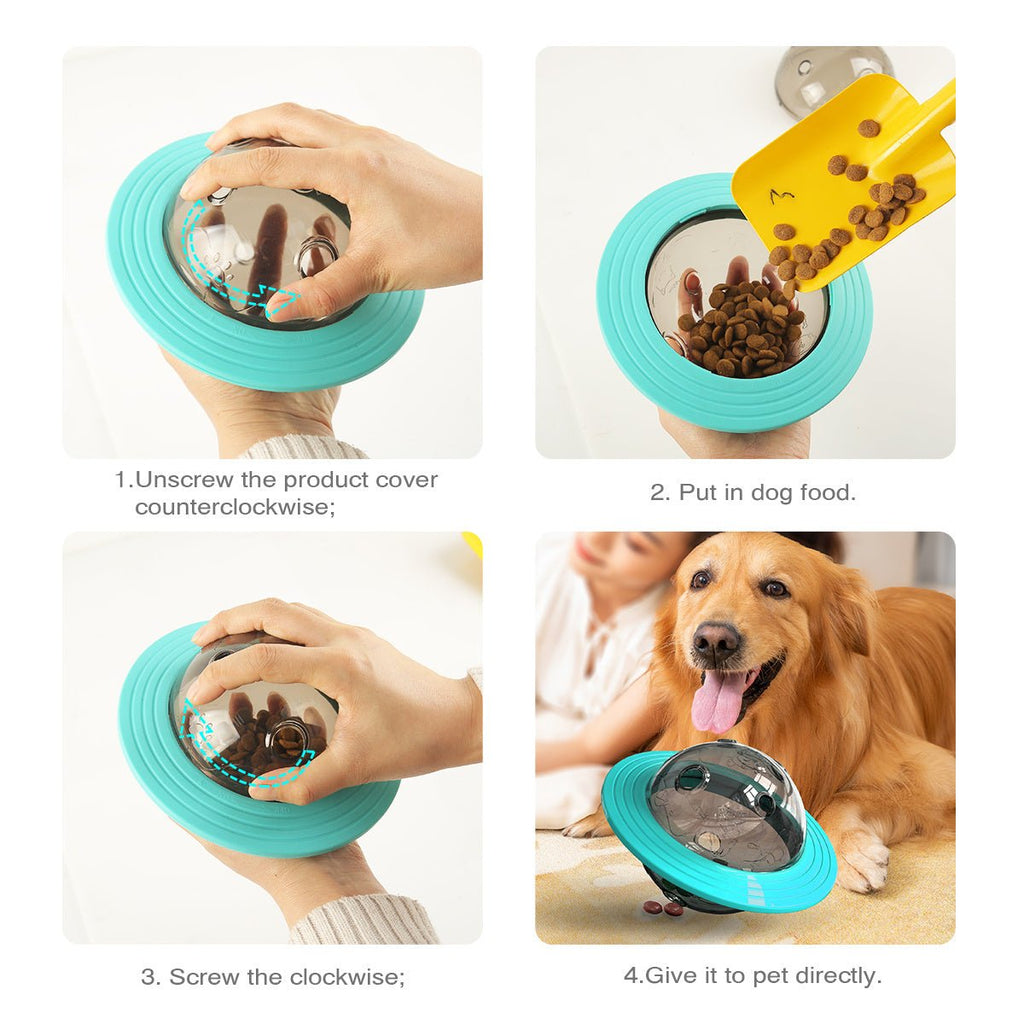 1.Unscrew the product cover counterclockwise;

2. Put in dog food.

3. Screw the clockwise;

4.Give it to pet directly.